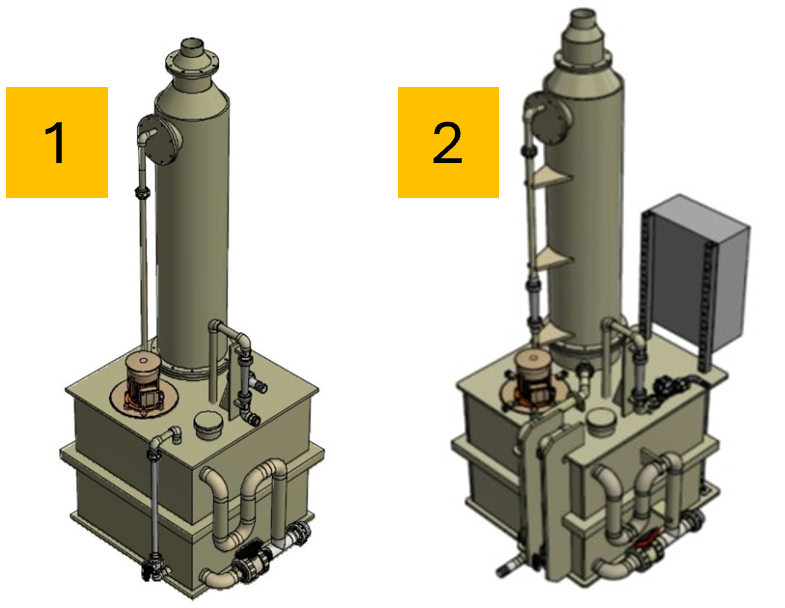 1

2